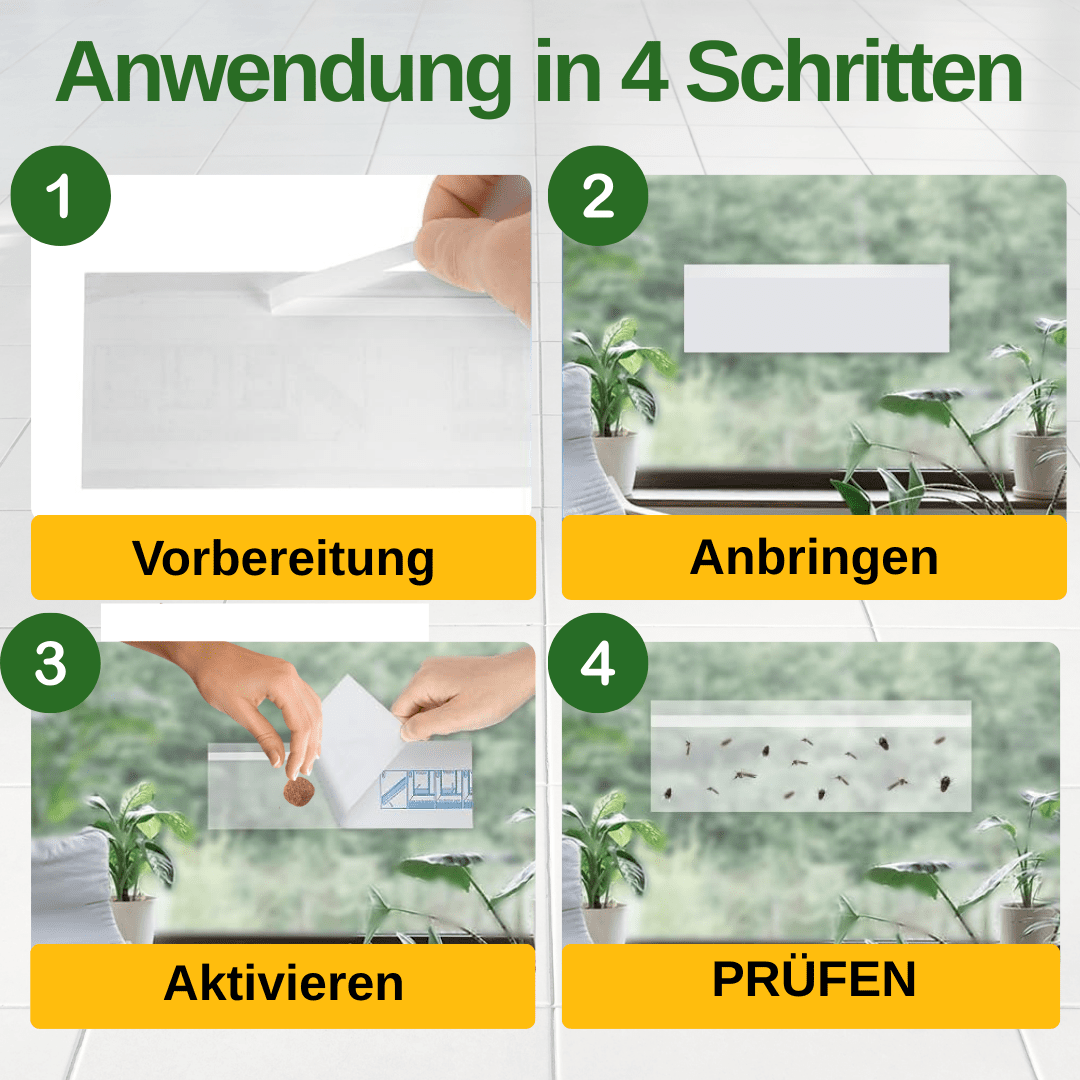 Anwendung in 4 Schritten

1

Vorbereitung

2

Anbringen

3

Aktivieren

4

PRÜFEN